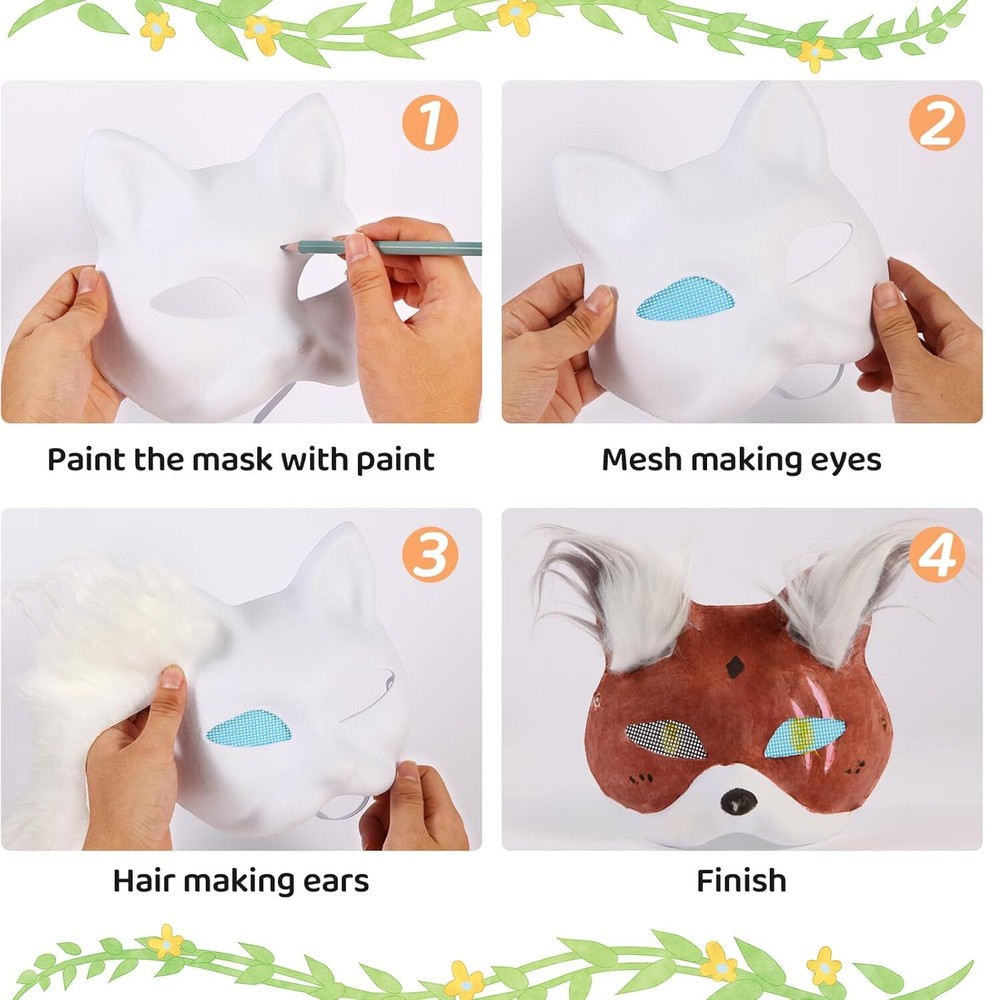 1

Paint the mask with paint

2

Mesh making eyes

3

Hair making ears

4

Finish